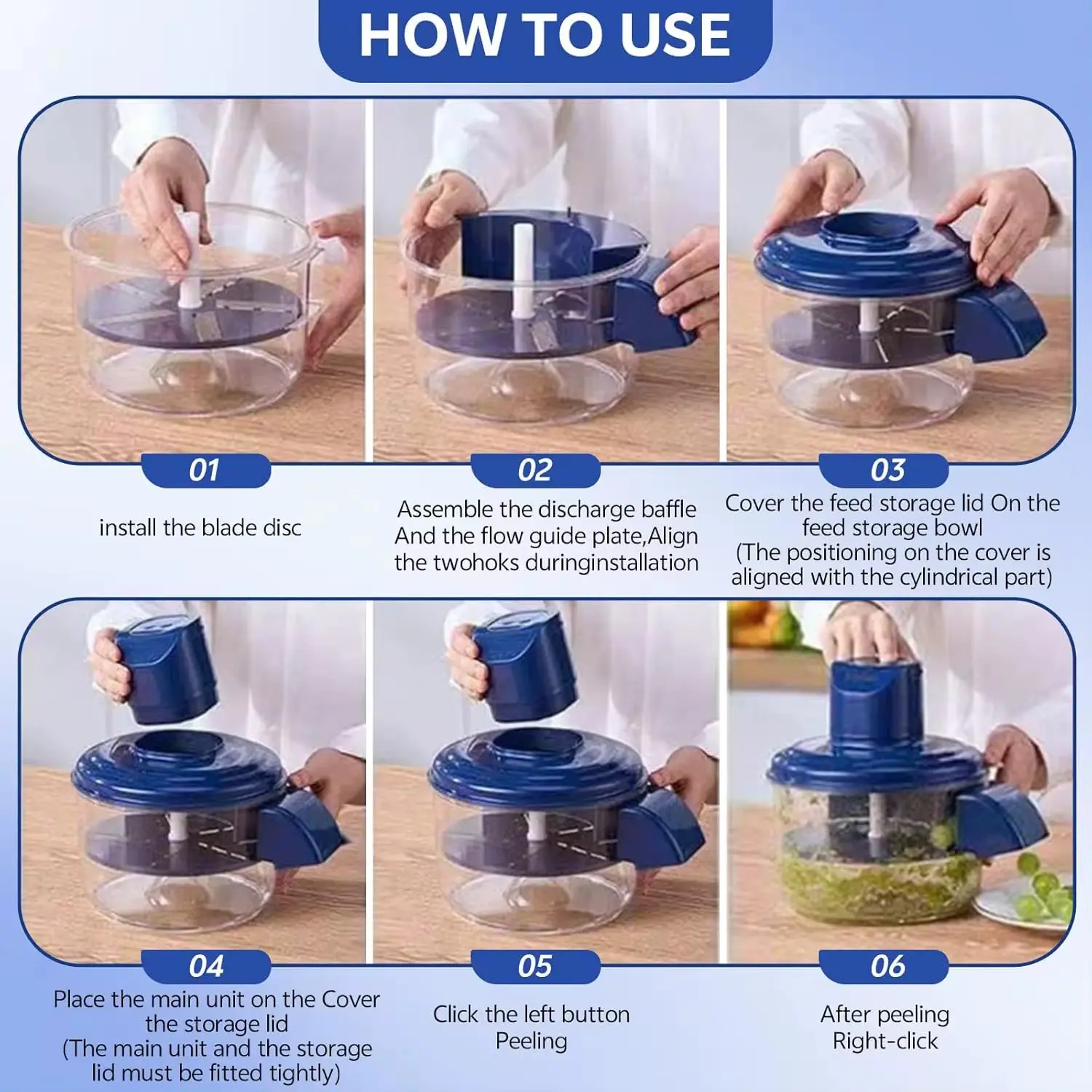 HOW TO USE

01

install the blade disc

02

Assemble the discharge baffle And the flow guide plate,Align the twohoks duringinstallation

03

Cover the feed storage lid On the feed storage bowl (The positioning on the cover is aligned with the cylindrical part)

04

Place the main unit on the Cover the storage lid (The main unit and the storage lid must be fitted tightly)

05

Click the left button Peeling

06

After peeling Right-click